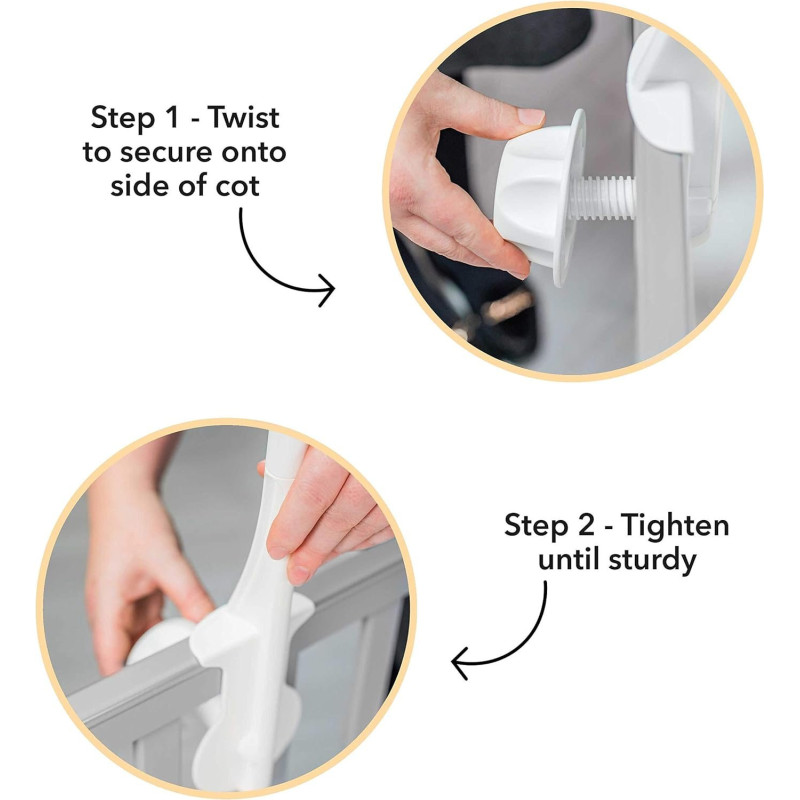 Step 1 - Twist to secure onto side of cot

Step 2 - Tighten until sturdy